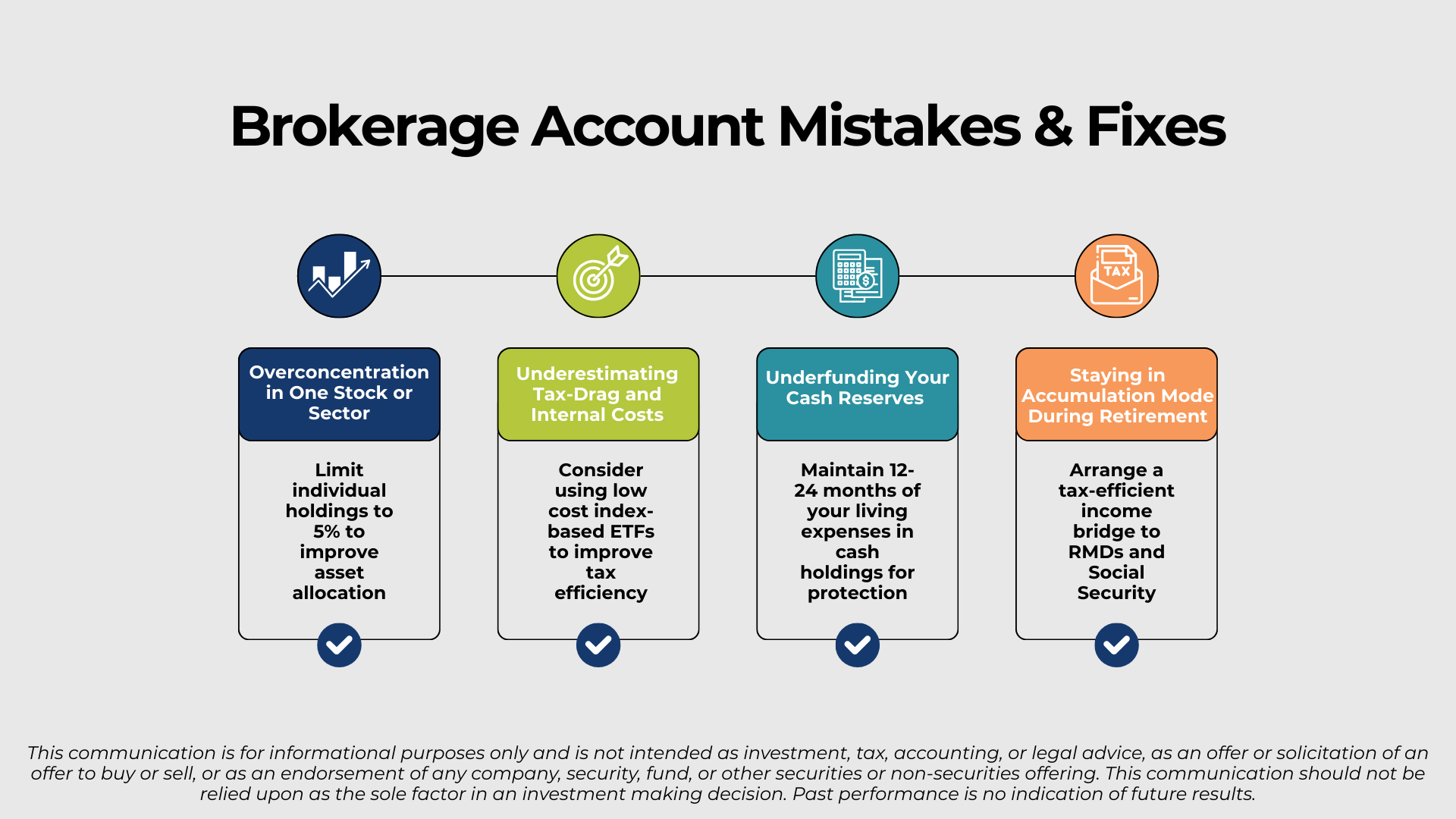 Brokerage Account Mistakes & Fixes

TAX

Overconcentration in One Stock or Sector

Limit individual holdings to 5% to improve asset allocation

Underestimating Tax-Drag and Internal Costs

Consider using low cost index-based ETFs to improve tax efficiency

Underfunding Your Cash Reserves

Maintain 12-24 months of your living expenses in cash holdings for protection

Staying in Accumulation Mode During Retirement

Arrange a tax-efficient income bridge to RMDs and Social Security

This communication is for informational purposes only and is not intended as investment, tax, accounting, or legal advice, as an offer or solicitation of an offer to buy or sell, or as an endorsement of any company, security, fund, or other securities or non-securities offering. This communication should not be relied upon as the sole factor in an investment making decision. Past performance is no indication of future results.