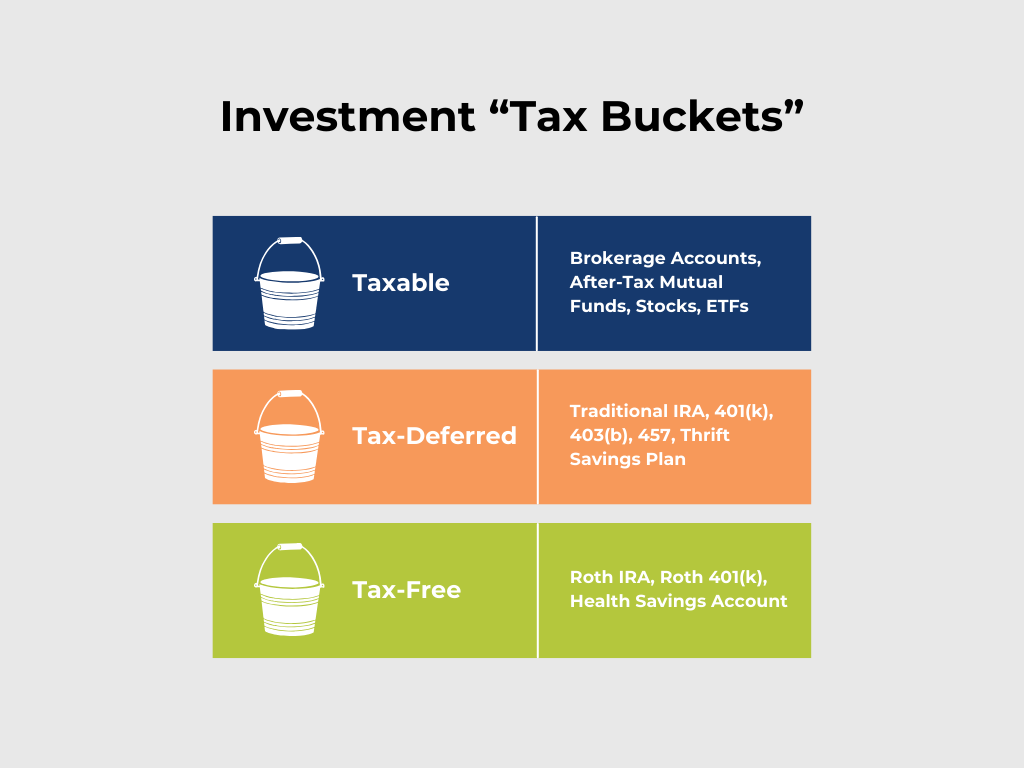 Investment “Tax Buckets”

| Taxable | Brokerage Accounts, After-Tax Mutual Funds, Stocks, ETFs |
|---|---|
| Tax-Deferred | Traditional IRA, 401(k), 403(b), 457, Thrift Savings Plan |
| Tax-Free | Roth IRA, Roth 401(k), Health Savings Account |