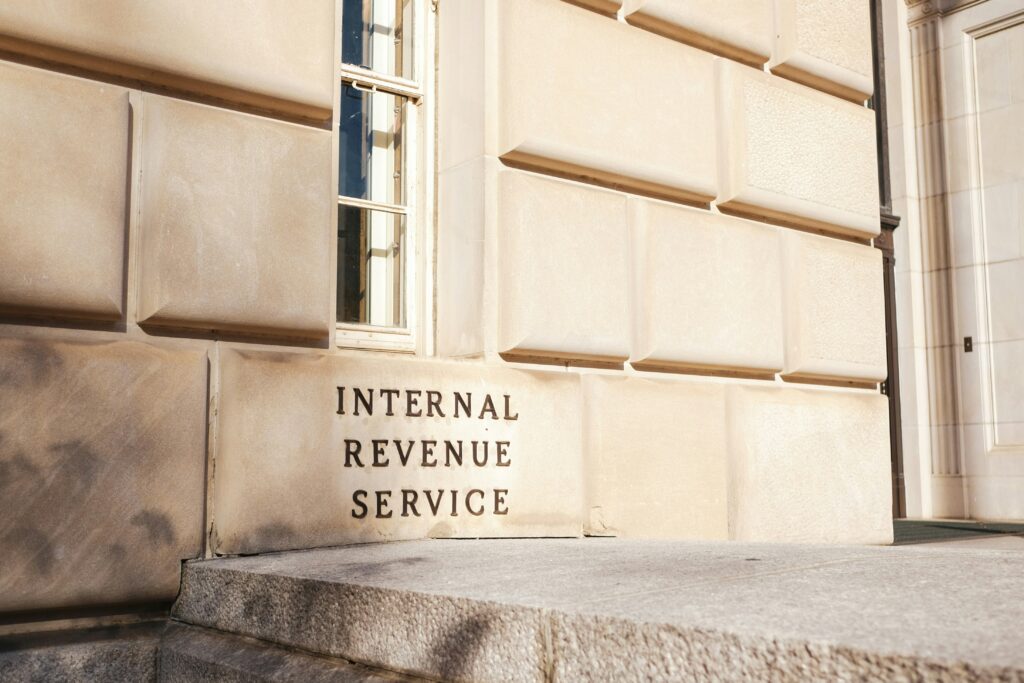 INTERNAL
REVENUE
SERVICE